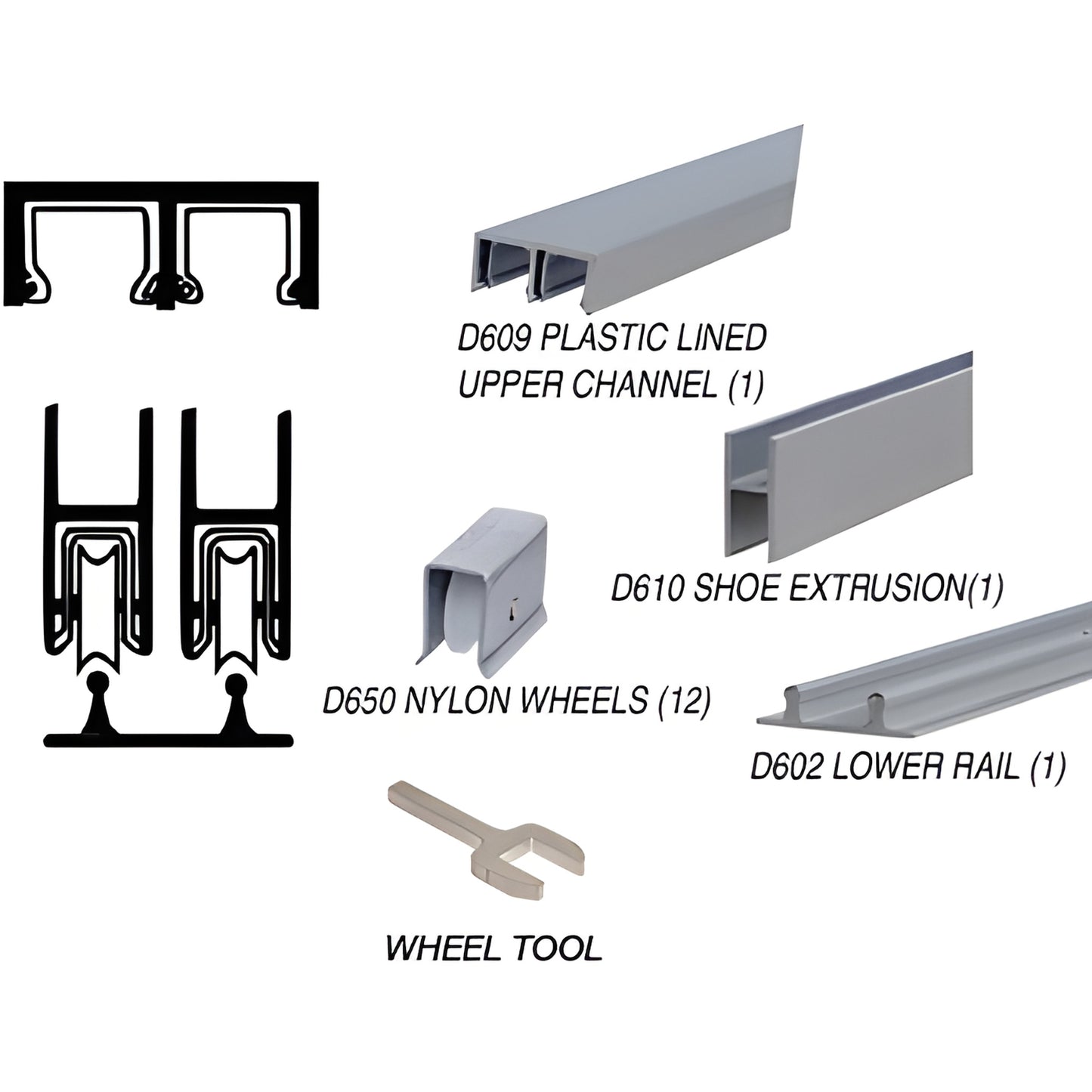 D609 PLASTIC LINED UPPER CHANNEL (1)

D610 SHOE EXTRUSION(1)

D650 NYLON WHEELS (12)

D602 LOWER RAIL (1)

WHEEL TOOL