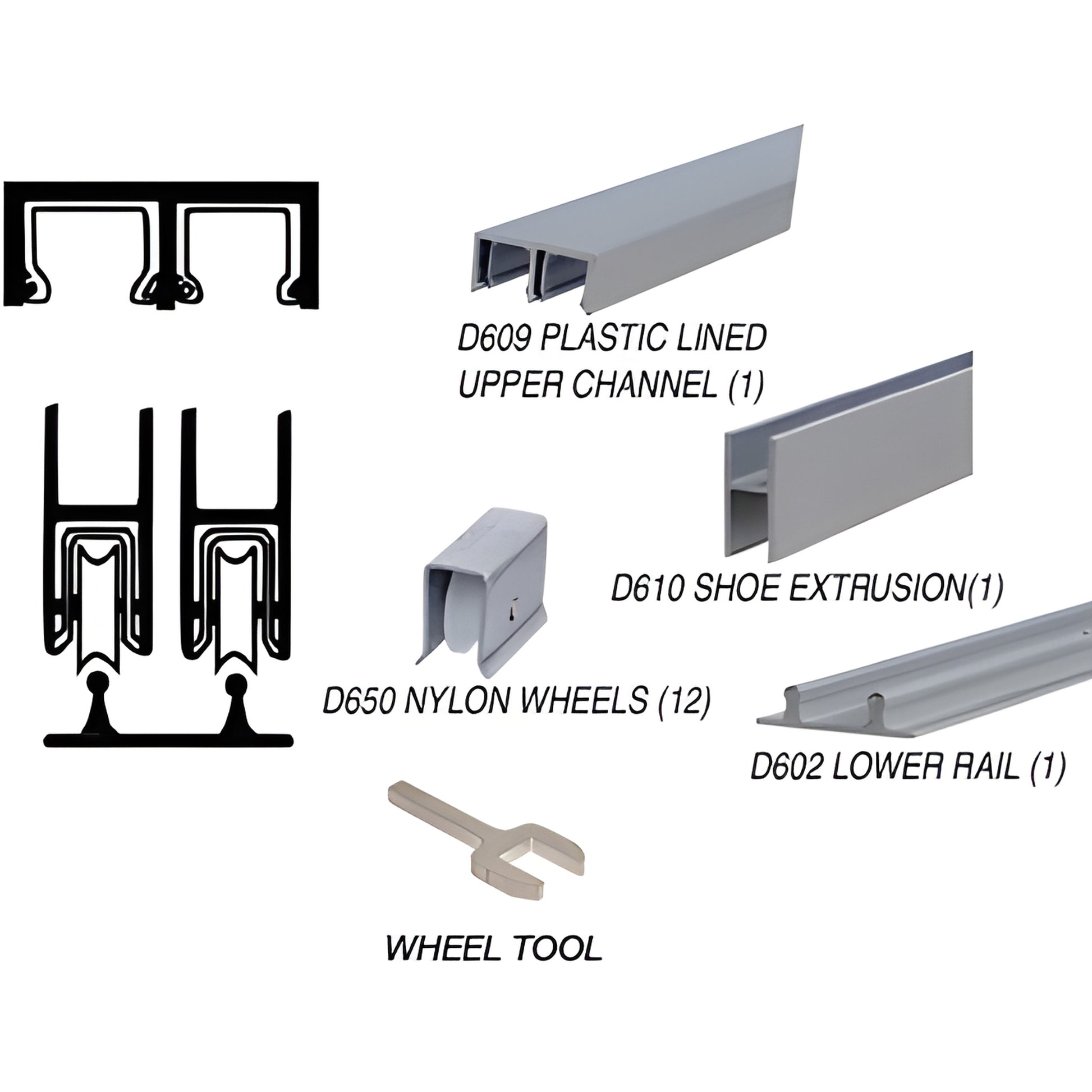 D609 PLASTIC LINED UPPER CHANNEL (1)

D610 SHOE EXTRUSION(1)

D650 NYLON WHEELS (12)

D602 LOWER RAIL (1)

WHEEL TOOL