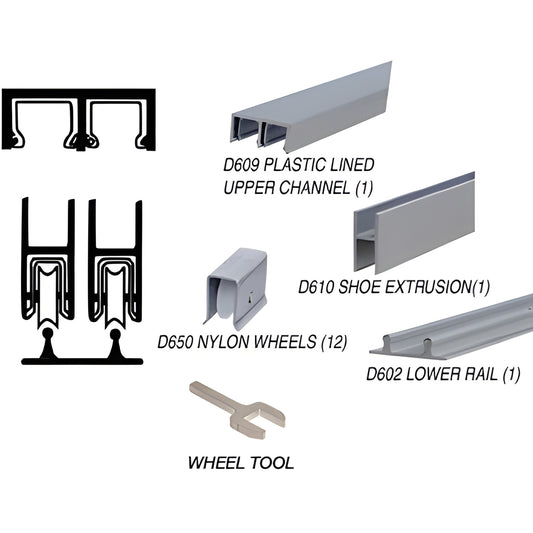 D609 PLASTIC LINED UPPER CHANNEL (1)

D610 SHOE EXTRUSION(1)

D650 NYLON WHEELS (12)

D602 LOWER RAIL (1)

WHEEL TOOL