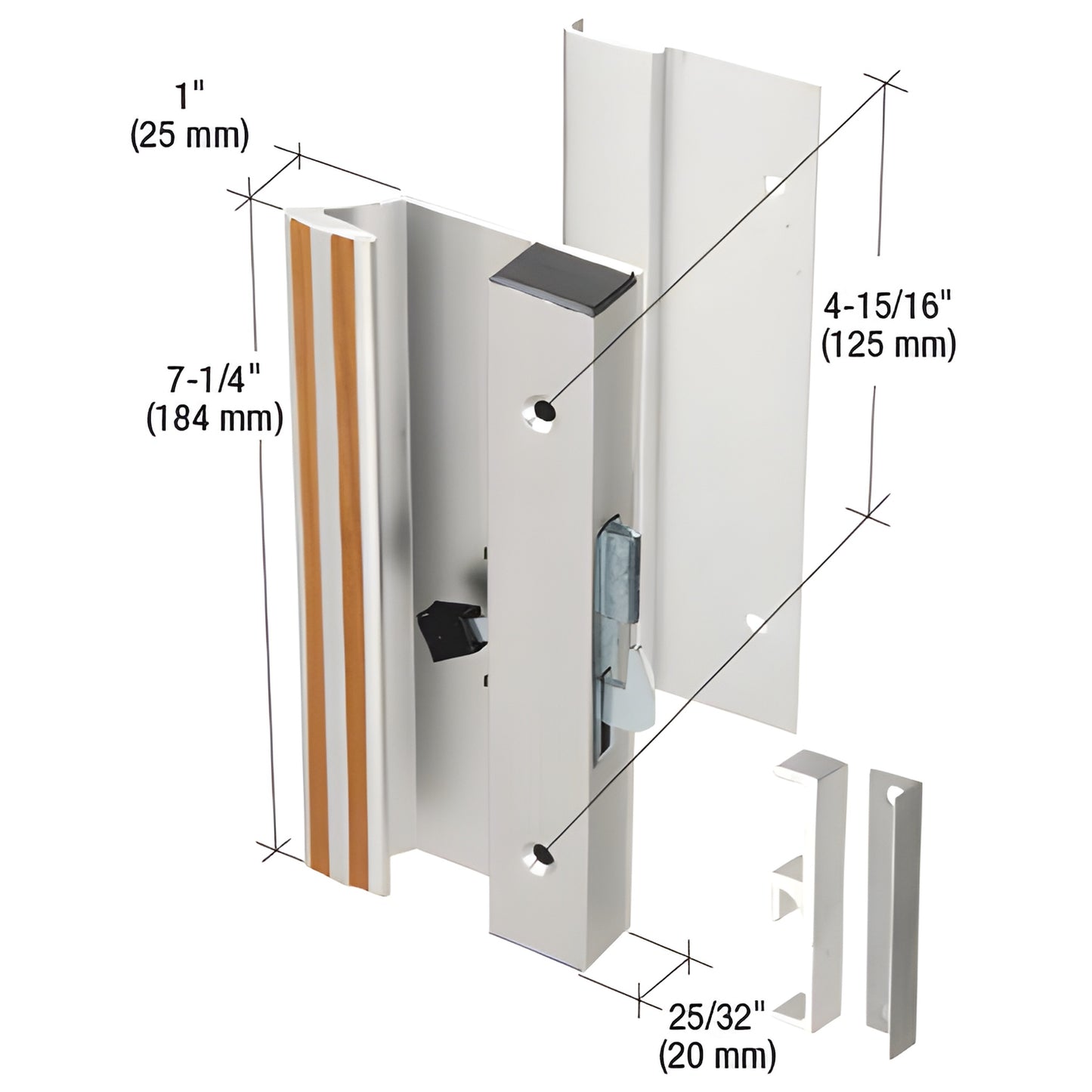 1"
(25 mm)

7-1/4"
(184 mm)

4-15/16"
(125 mm)

25/32"
(20 mm)