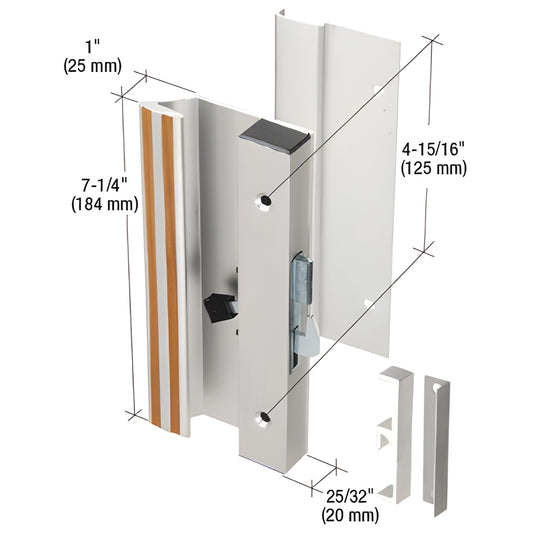 1"
(25 mm)

7-1/4"
(184 mm)

4-15/16"
(125 mm)

25/32"
(20 mm)