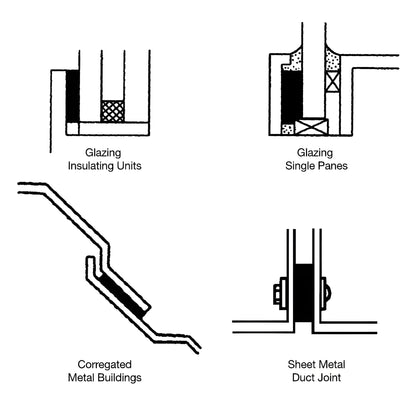 Glazing
Insulating Units

Glazing
Single Panes

Corregated
Metal Buildings

Sheet Metal
Duct Joint