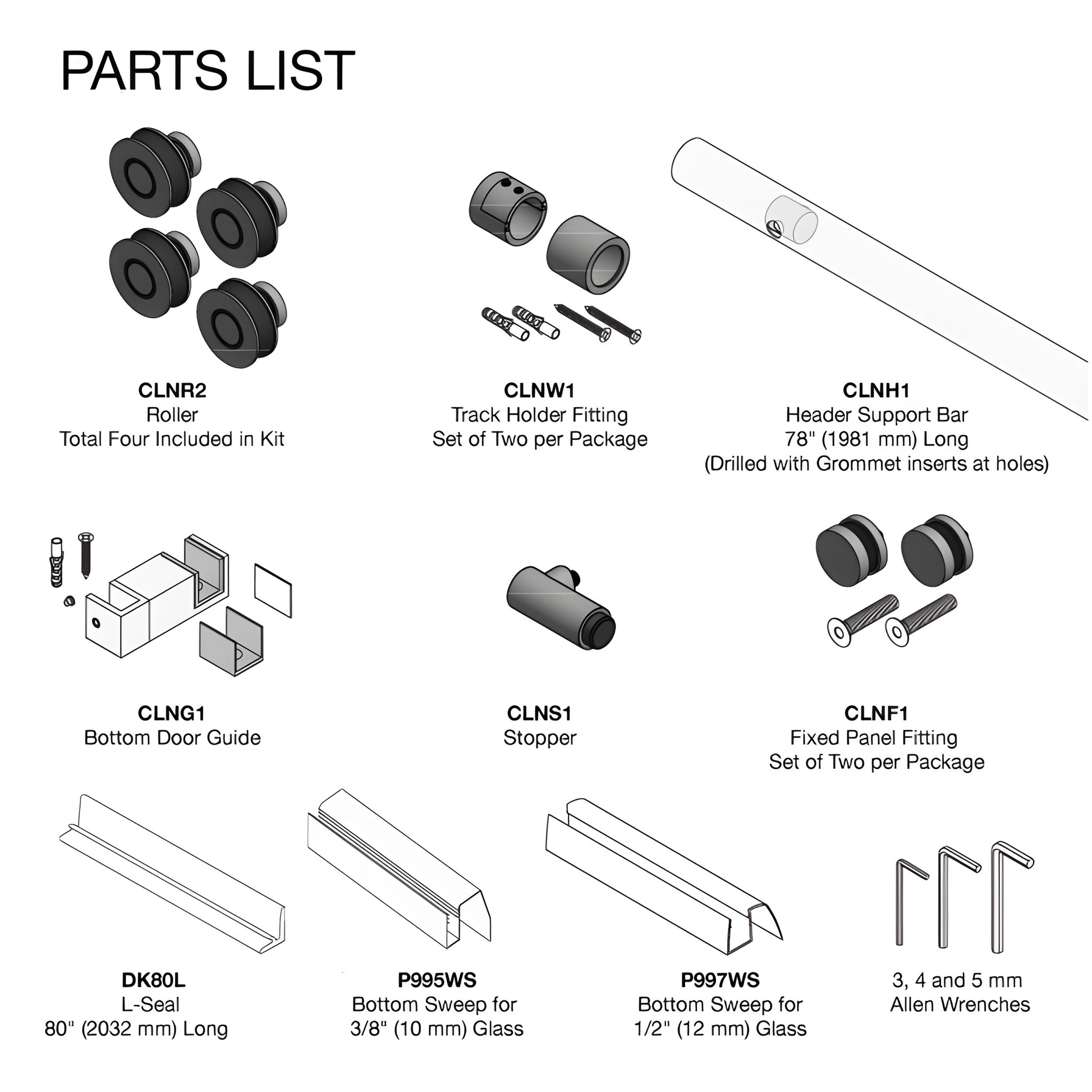 PARTS LIST

CLNR2
Roller
Total Four Included in Kit

CLNW1
Track Holder Fitting
Set of Two per Package

CLNH1
Header Support Bar
78" (1981 mm) Long
(Drilled with Grommet inserts at holes)

CLNG1
Bottom Door Guide

CLNS1
Stopper

CLNF1
Fixed Panel Fitting
Set of Two per Package

DK80L
L-Seal
80" (2032 mm) Long

P995WS
Bottom Sweep for
3/8" (10 mm) Glass

P997WS
Bottom Sweep for
1/2" (12 mm) Glass

3, 4 and 5 mm
Allen Wrenches