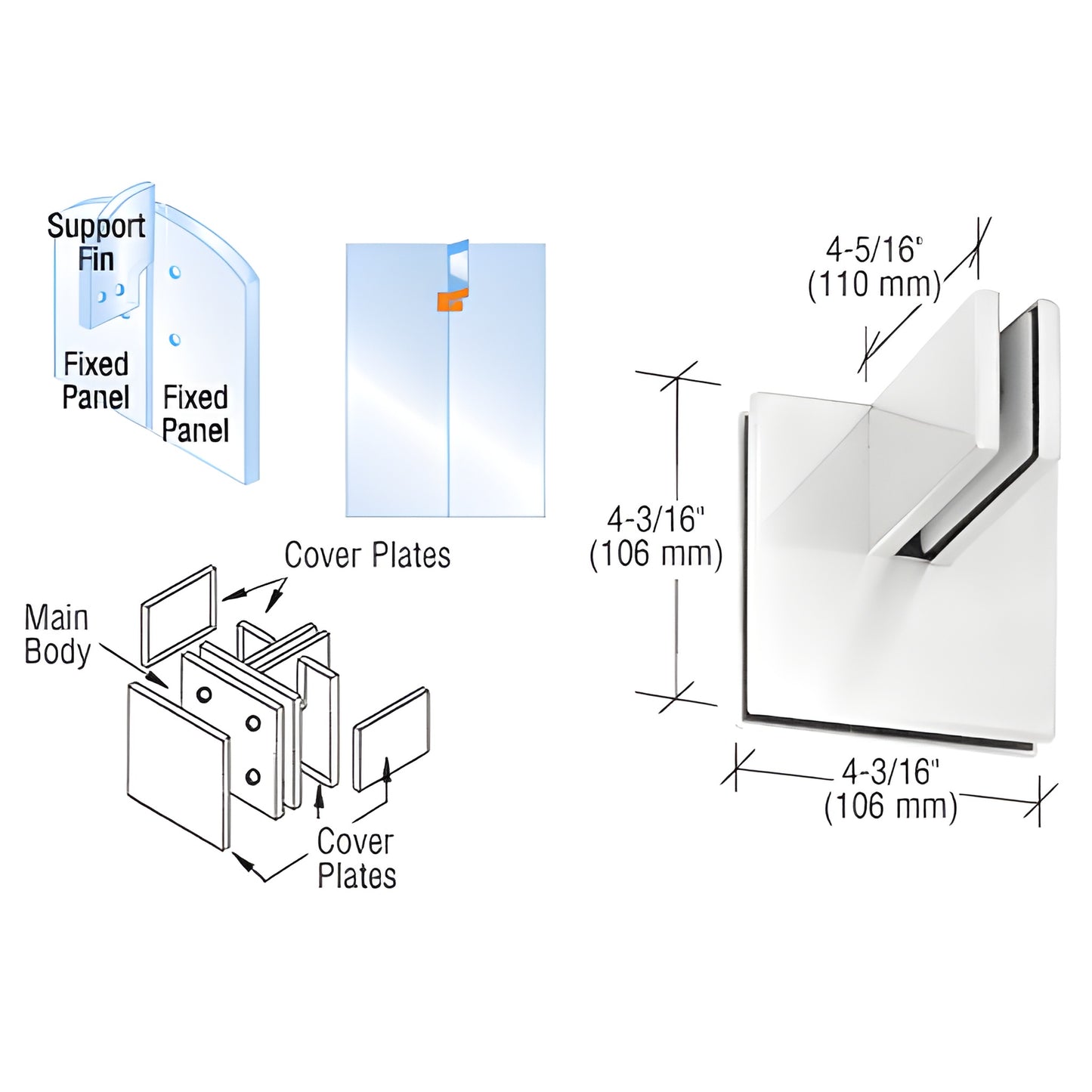 Support Fin

Fixed Panel

Fixed Panel

Cover Plates

Main Body

Cover Plates

4-5/16"
(110 mm)

4-3/16"
(106 mm)

4-3/16"
(106 mm)