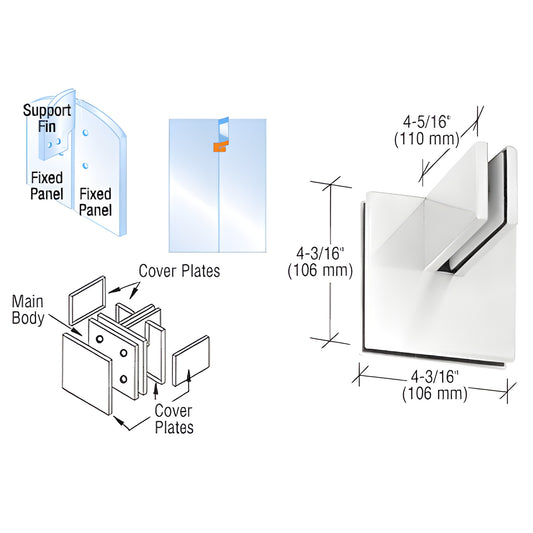 Support Fin

Fixed Panel

Fixed Panel

Cover Plates

Main Body

Cover Plates

4-5/16"
(110 mm)

4-3/16"
(106 mm)

4-3/16"
(106 mm)