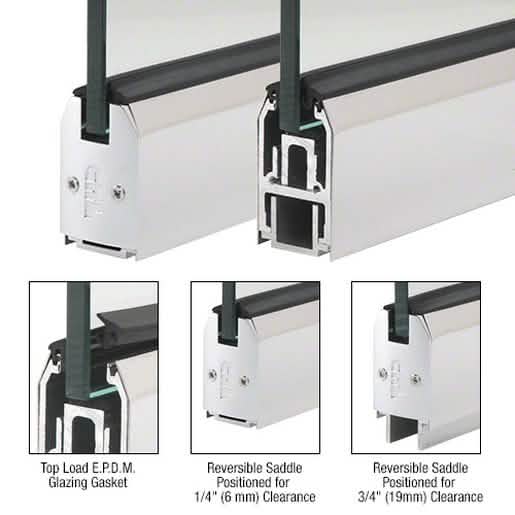 Top Load E.P.D.M. Glazing Gasket

Reversible Saddle Positioned for 1/4" (6 mm) Clearance

Reversible Saddle Positioned for 3/4" (19mm) Clearance