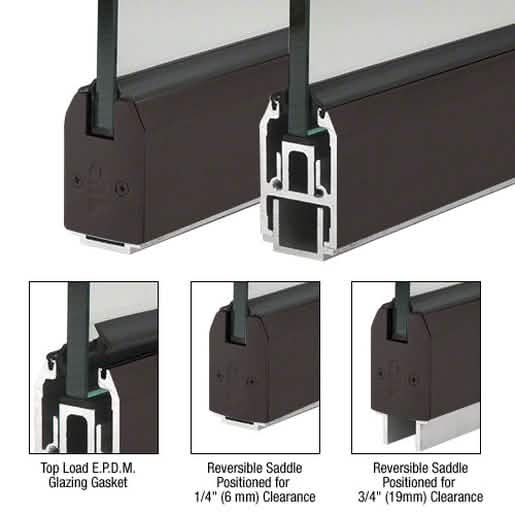 Top Load E.P.D.M. Glazing Gasket

Reversible Saddle Positioned for 1/4" (6 mm) Clearance

Reversible Saddle Positioned for 3/4" (19mm) Clearance