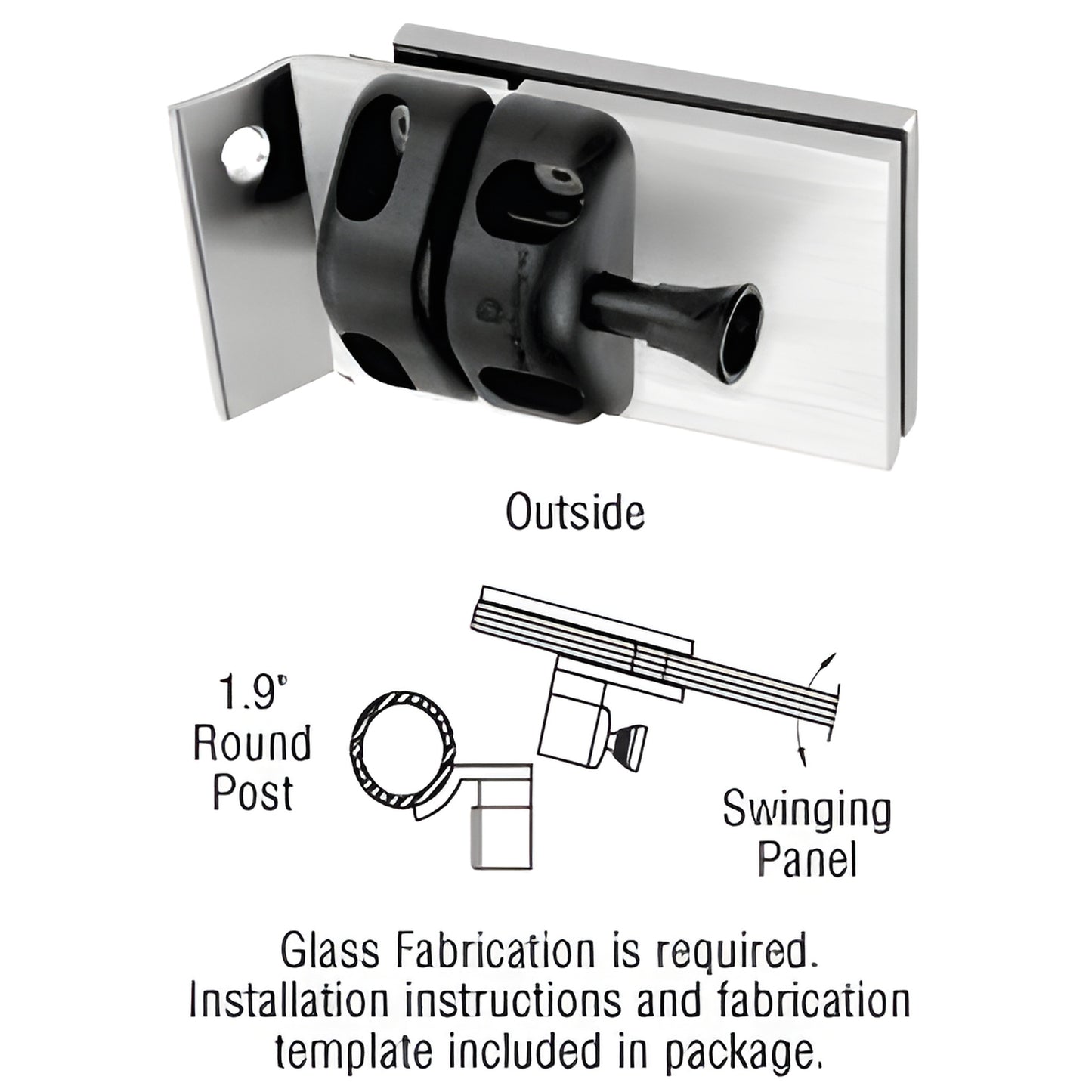 Outside

1.9"
Round
Post

Swinging
Panel

Glass Fabrication is required.
Installation instructions and fabrication template included in package.