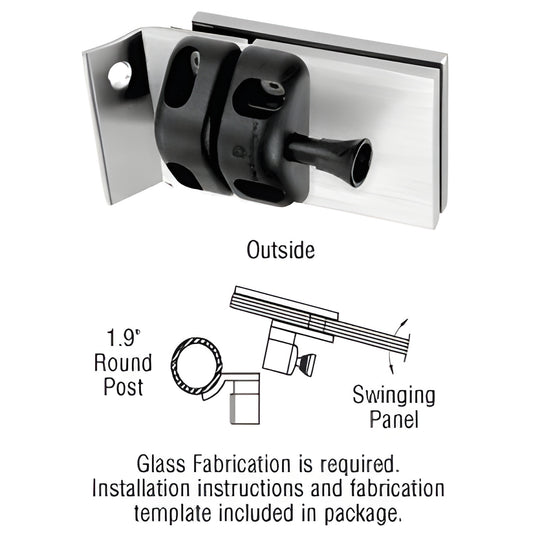 Outside

1.9"
Round
Post

Swinging
Panel

Glass Fabrication is required.
Installation instructions and fabrication template included in package.