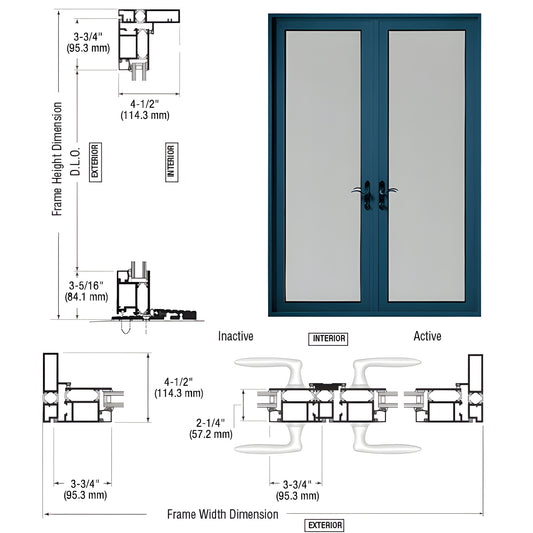 3-3/4"
(95.3 mm)

4-1/2"
(114.3 mm)

Frame Height Dimension

D.L.O.

EXTERIOR

INTERIOR

3-5/16"
(84.1 mm)

Inactive

INTERIOR

Active

4-1/2"
(114.3 mm)

2-1/4"
(57.2 mm)

3-3/4"
(95.3 mm)

3-3/4"
(95.3 mm)

Frame Width Dimension

EXTERIOR