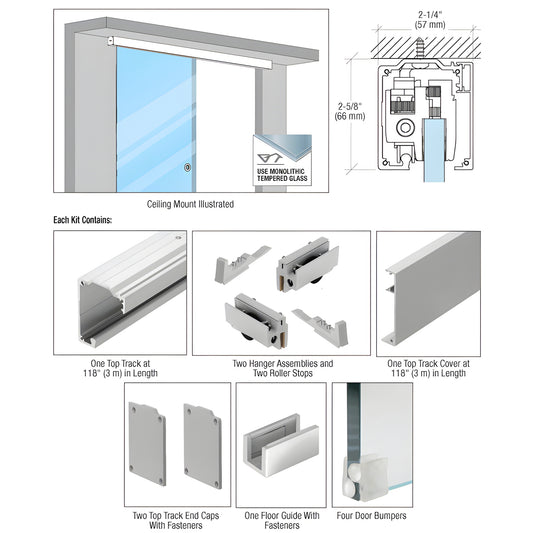 USE MONOLITHIC TEMPERED GLASS

Ceiling Mount Illustrated

2-1/4" (57 mm)

2-5/8" (66 mm)

Each Kit Contains:

One Top Track at 118" (3 m) in Length

Two Hanger Assemblies and Two Roller Stops

One Top Track Cover at 118" (3 m) in Length

Two Top Track End Caps With Fasteners

One Floor Guide With Fasteners

Four Door Bumpers