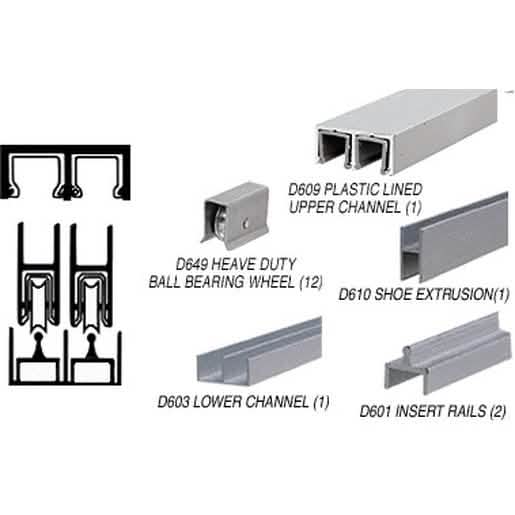 D609 PLASTIC LINED UPPER CHANNEL (1)

D649 HEAVE DUTY BALL BEARING WHEEL (12)

D610 SHOE EXTRUSION(1)

D603 LOWER CHANNEL (1)

D601 INSERT RAILS (2)