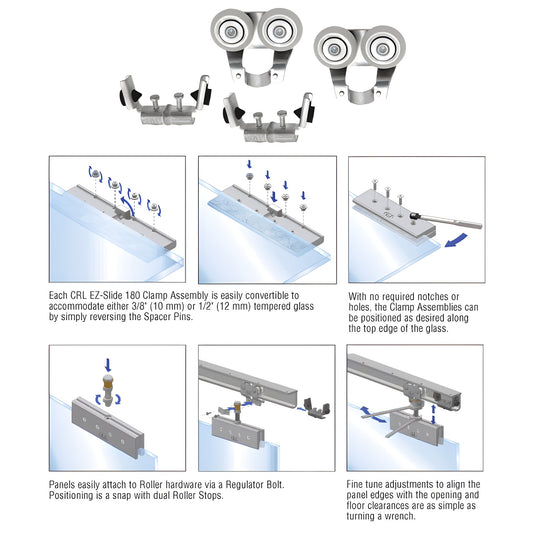 Each CRL EZ-Slide 180 Clamp Assembly is easily convertible to accommodate either 3/8" (10 mm) or 1/2" (12 mm) tempered glass by simply reversing the Spacer Pins.

With no required notches or holes, the Clamp Assemblies can be positioned as desired along the top edge of the glass.

Panels easily attach to Roller hardware via a Regulator Bolt. Positioning is a snap with dual Roller Stops.

Fine tune adjustments to align the panel edges with the opening and floor clearances are as simple as turning a wrench.