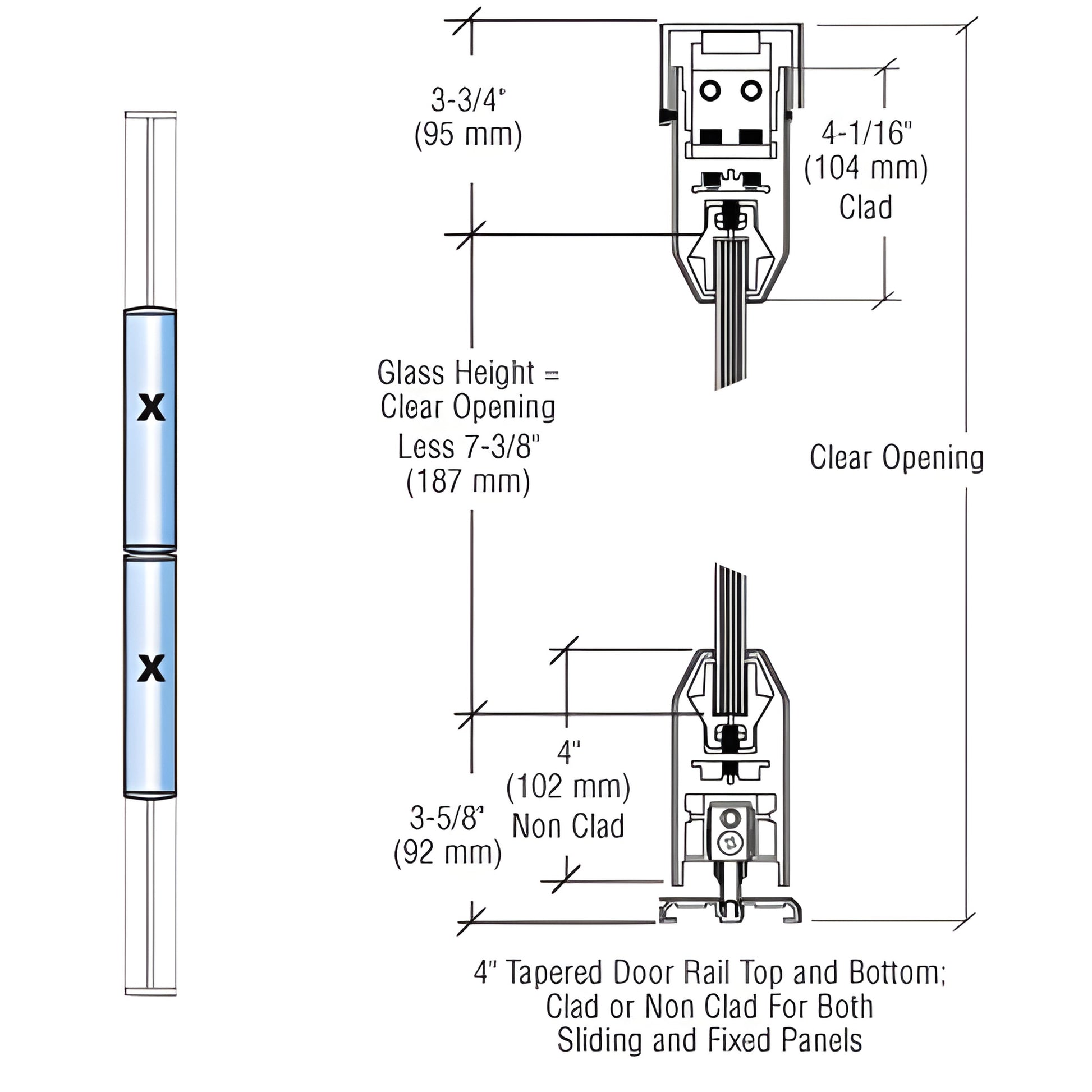 X

X

3-3/4"
(95 mm)

4-1/16"
(104 mm)
Clad

Glass Height =
Clear Opening
Less 7-3/8"
(187 mm)

Clear Opening

4"
(102 mm)
Non Clad

3-5/8"
(92 mm)

4" Tapered Door Rail Top and Bottom;
Clad or Non Clad For Both
Sliding and Fixed Panels