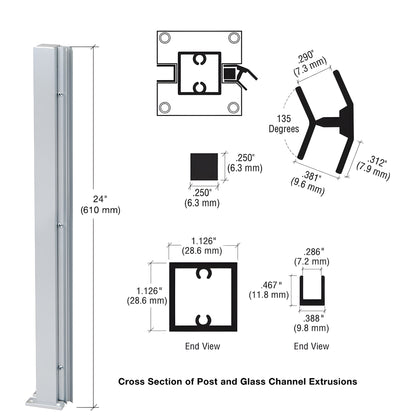 24"
(610 mm)

.290"
(7.3 mm)

135
Degrees

.312"
(7.9 mm)

.381"
(9.6 mm)

.250"
(6.3 mm)

.250"
(6.3 mm)

1.126"
(28.6 mm)

1.126"
(28.6 mm)

End View

.286"
(7.2 mm)

.467"
(11.8 mm)

.388"
(9.8 mm)

End View

Cross Section of Post and Glass Channel Extrusions