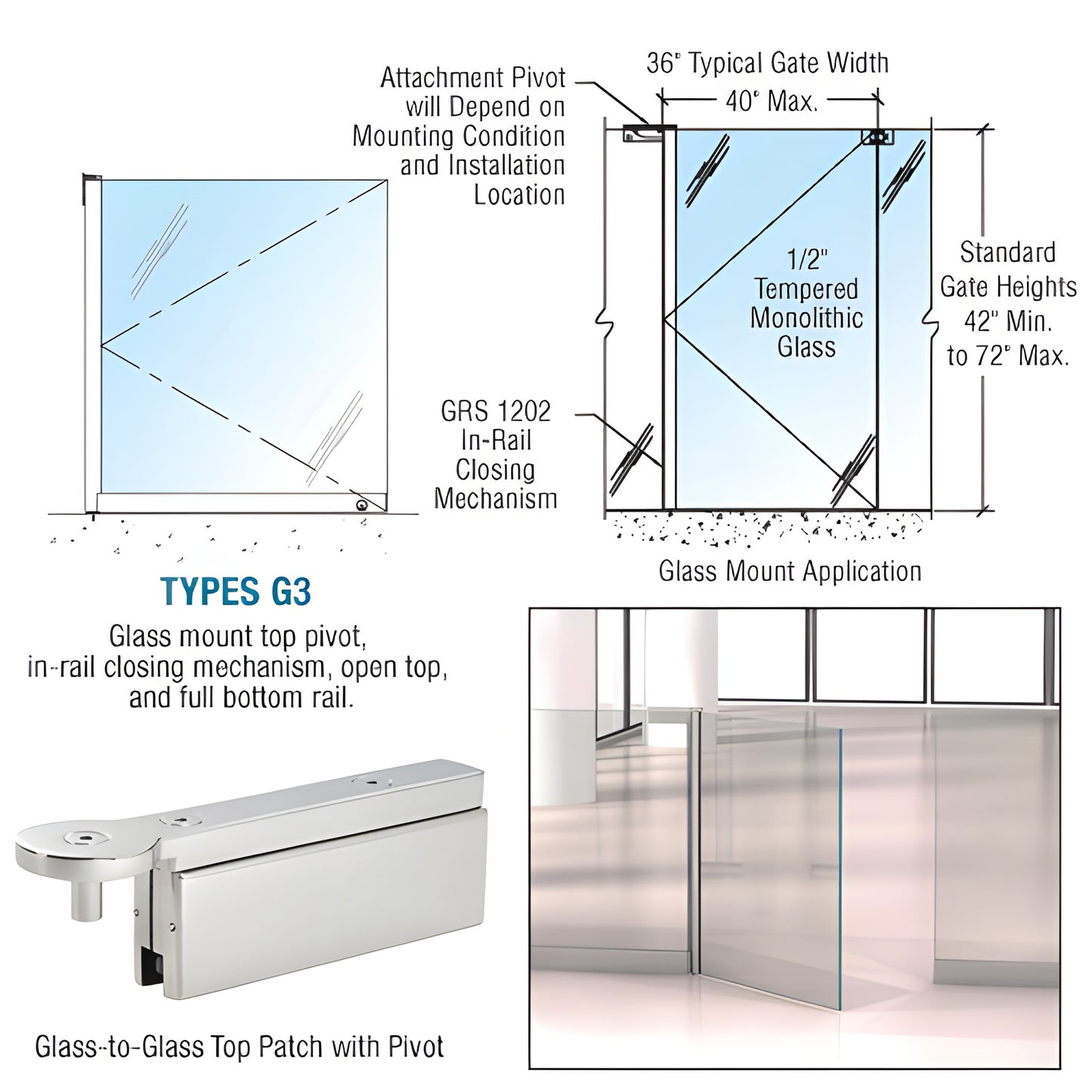 Attachment Pivot will Depend on Mounting Condition and Installation Location

36" Typical Gate Width
40" Max.

1/2" Tempered Monolithic Glass

Standard Gate Heights 42" Min. to 72" Max.

GRS 1202 In-Rail Closing Mechanism

Glass Mount Application

TYPES G3

Glass mount top pivot, in-rail closing mechanism, open top, and full bottom rail.

Glass-to-Glass Top Patch with Pivot