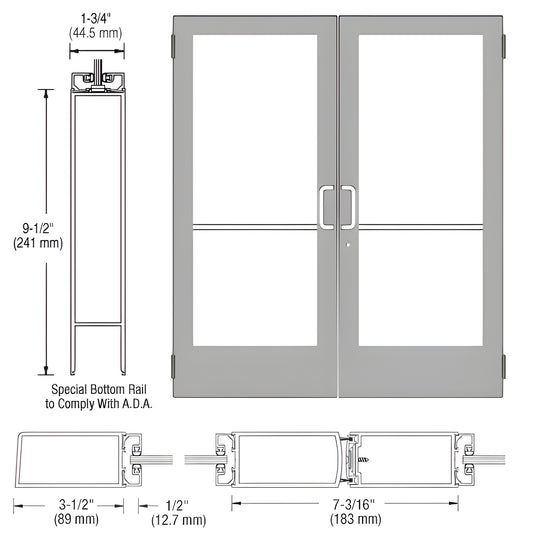 1-3/4"
(44.5 mm)

9-1/2"
(241 mm)

Special Bottom Rail
to Comply With A.D.A.

3-1/2"
(89 mm)

1/2"
(12.7 mm)

7-3/16"
(183 mm)