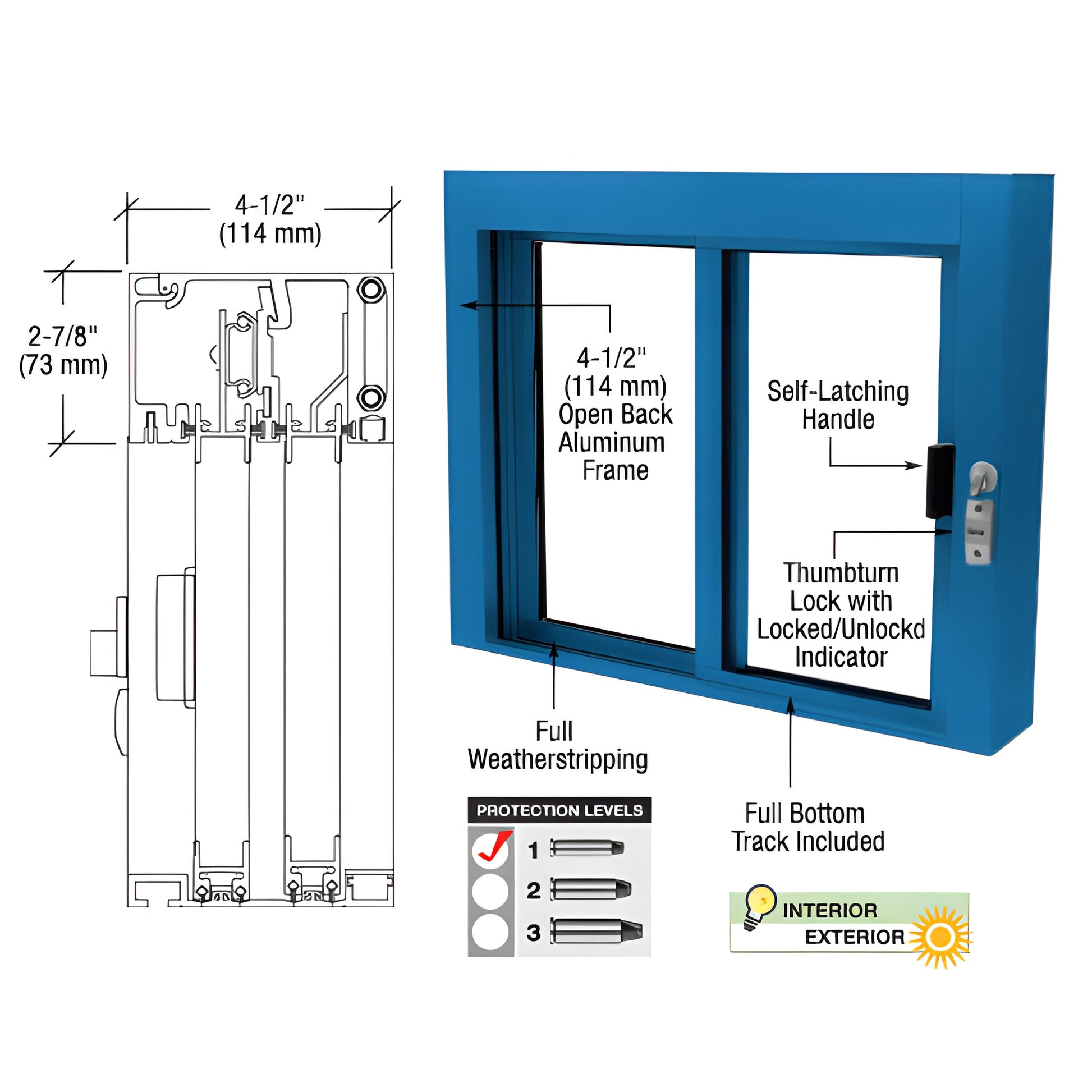 4-1/2"
(114 mm)

2-7/8"
(73 mm)

4-1/2"
(114 mm)
Open Back
Aluminum
Frame

Self-Latching
Handle

Thumbturn
Lock with
Locked/Unlockd
Indicator

Full
Weatherstripping

Full Bottom
Track Included

PROTECTION LEVELS

1
2
3

INTERIOR
EXTERIOR