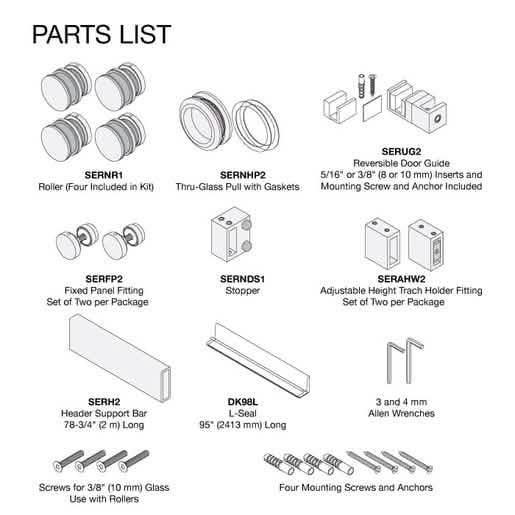 PARTS LIST

SERNR1
Roller (Four Included in Kit)

SERNHP2
Thru-Glass Pull with Gaskets

SERUG2
Reversible Door Guide
5/16" or 3/8" (8 or 10 mm) Inserts and Mounting Screw and Anchor Included

SERFP2
Fixed Panel Fitting
Set of Two per Package

SERNDS1
Stopper

SERAHW2
Adjustable Height Trach Holder Fitting
Set of Two per Package

SERH2
Header Support Bar
78-3/4" (2 m) Long

DK98L
L-Seal
95" (2413 mm) Long

3 and 4 mm
Allen Wrenches

Screws for 3/8" (10 mm) Glass
Use with Rollers

Four Mounting Screws and Anchors