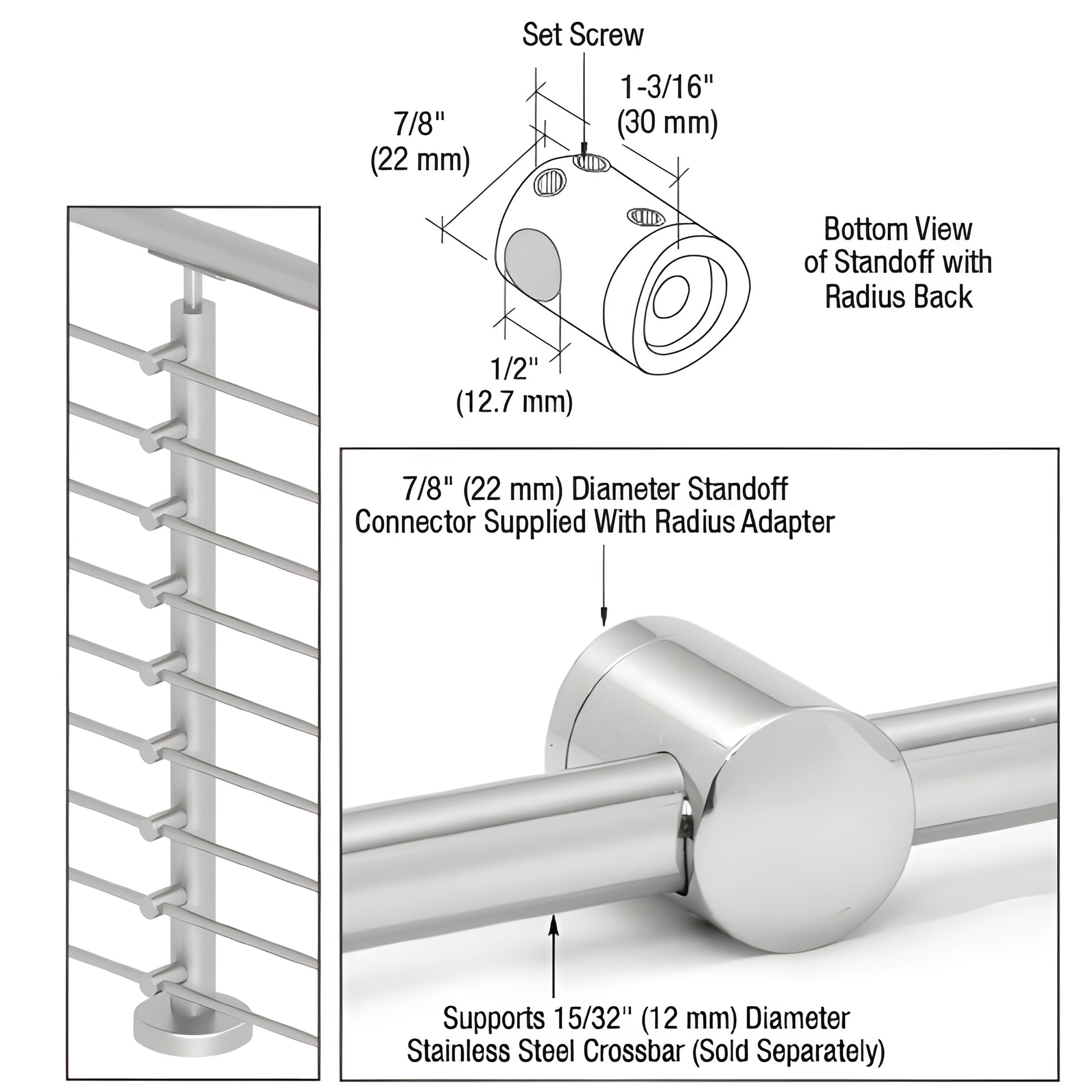 Set Screw

7/8"
(22 mm)

1-3/16"
(30 mm)

1/2"
(12.7 mm)

Bottom View of Standoff with Radius Back

7/8" (22 mm) Diameter Standoff Connector Supplied With Radius Adapter

Supports 15/32" (12 mm) Diameter Stainless Steel Crossbar (Sold Separately)