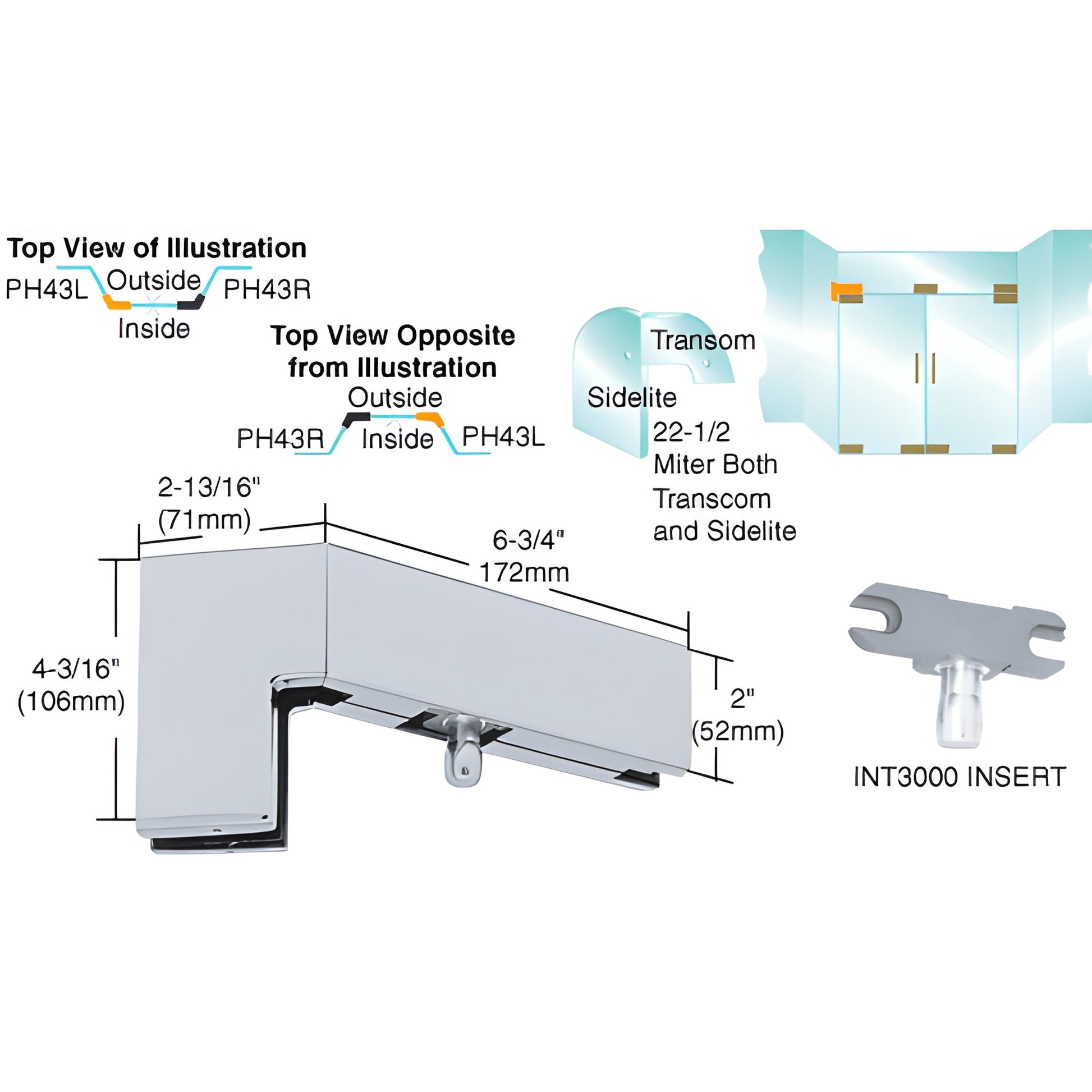 Top View of Illustration

PH43L Outside PH43R

Inside

Top View Opposite from Illustration

Outside

PH43R Inside PH43L

Transom

Sidelite

22-1/2 Miter Both Transcom and Sidelite

2-13/16" (71mm)

6-3/4" 172mm

4-3/16" (106mm)

2" (52mm)

INT3000 INSERT