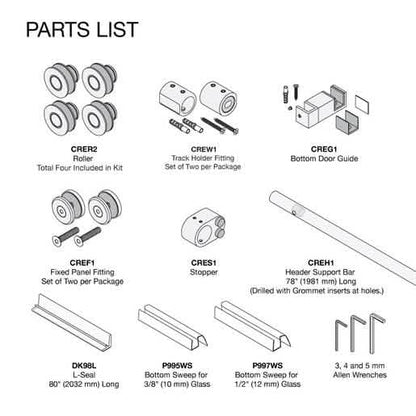 PARTS LIST

CRER2
Roller
Total Four Included in Kit

CREW1
Track Holder Fitting
Set of Two per Package

CREG1
Bottom Door Guide

CREF1
Fixed Panel Fitting
Set of Two per Package

CRES1
Stopper

CREH1
Header Support Bar
78" (1981 mm) Long
(Drilled with Grommet inserts at holes.)

DK98L
L-Seal
80" (2032 mm) Long

P995WS
Bottom Sweep for
3/8" (10 mm) Glass

P997WS
Bottom Sweep for
1/2" (12 mm) Glass

3, 4 and 5 mm
Allen Wrenches