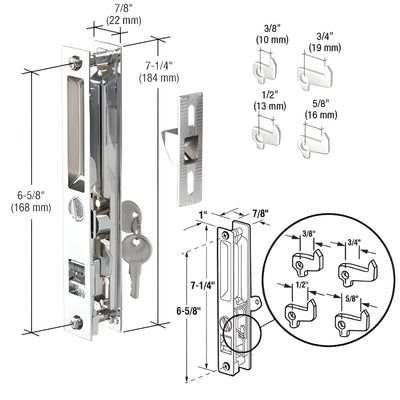 7/8"
(22 mm)

7-1/4"
(184 mm)

6-5/8"
(168 mm)

3/8"
(10 mm)

3/4"
(19 mm)

1/2"
(13 mm)

5/8"
(16 mm)

1"

7/8"

7-1/4"

6-5/8"

3/8"

3/4"

1/2"

5/8"