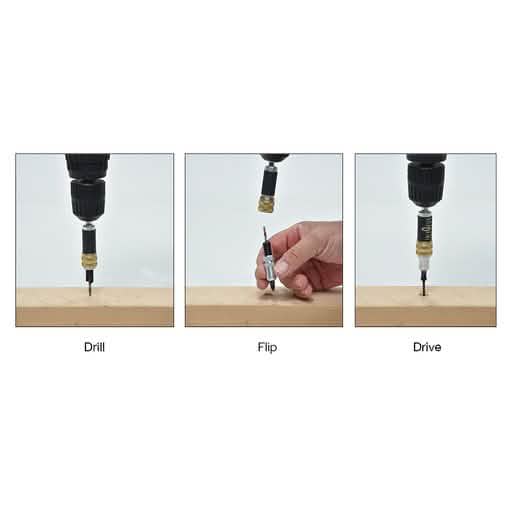 Drill

Flip

Drive