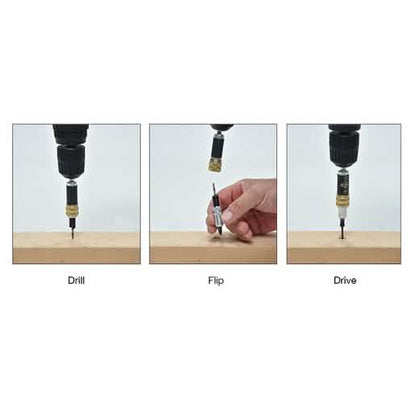 Drill

Flip

Drive