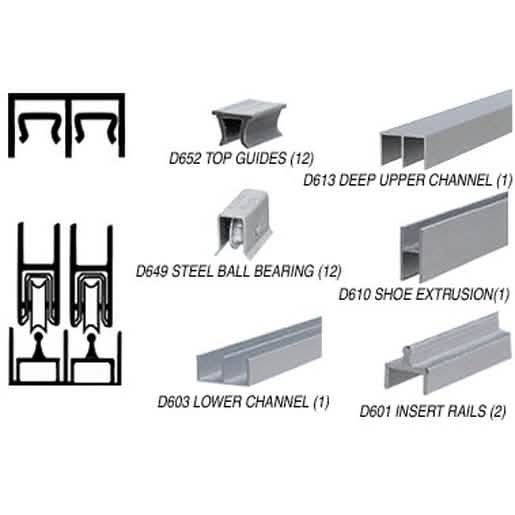 D652 TOP GUIDES (12)

D613 DEEP UPPER CHANNEL (1)

D649 STEEL BALL BEARING (12)

D610 SHOE EXTRUSION(1)

D603 LOWER CHANNEL (1)

D601 INSERT RAILS (2)