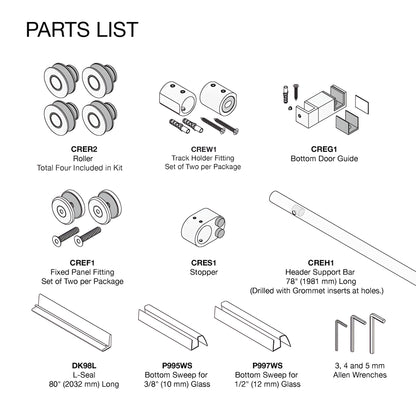 PARTS LIST

CRER2
Roller
Total Four Included in Kit

CREW1
Track Holder Fitting
Set of Two per Package

CREG1
Bottom Door Guide

CREF1
Fixed Panel Fitting
Set of Two per Package

CRES1
Stopper

CREH1
Header Support Bar
78" (1981 mm) Long
(Drilled with Grommet inserts at holes.)

DK98L
L-Seal
80" (2032 mm) Long

P995WS
Bottom Sweep for
3/8" (10 mm) Glass

P997WS
Bottom Sweep for
1/2" (12 mm) Glass

3, 4 and 5 mm
Allen Wrenches