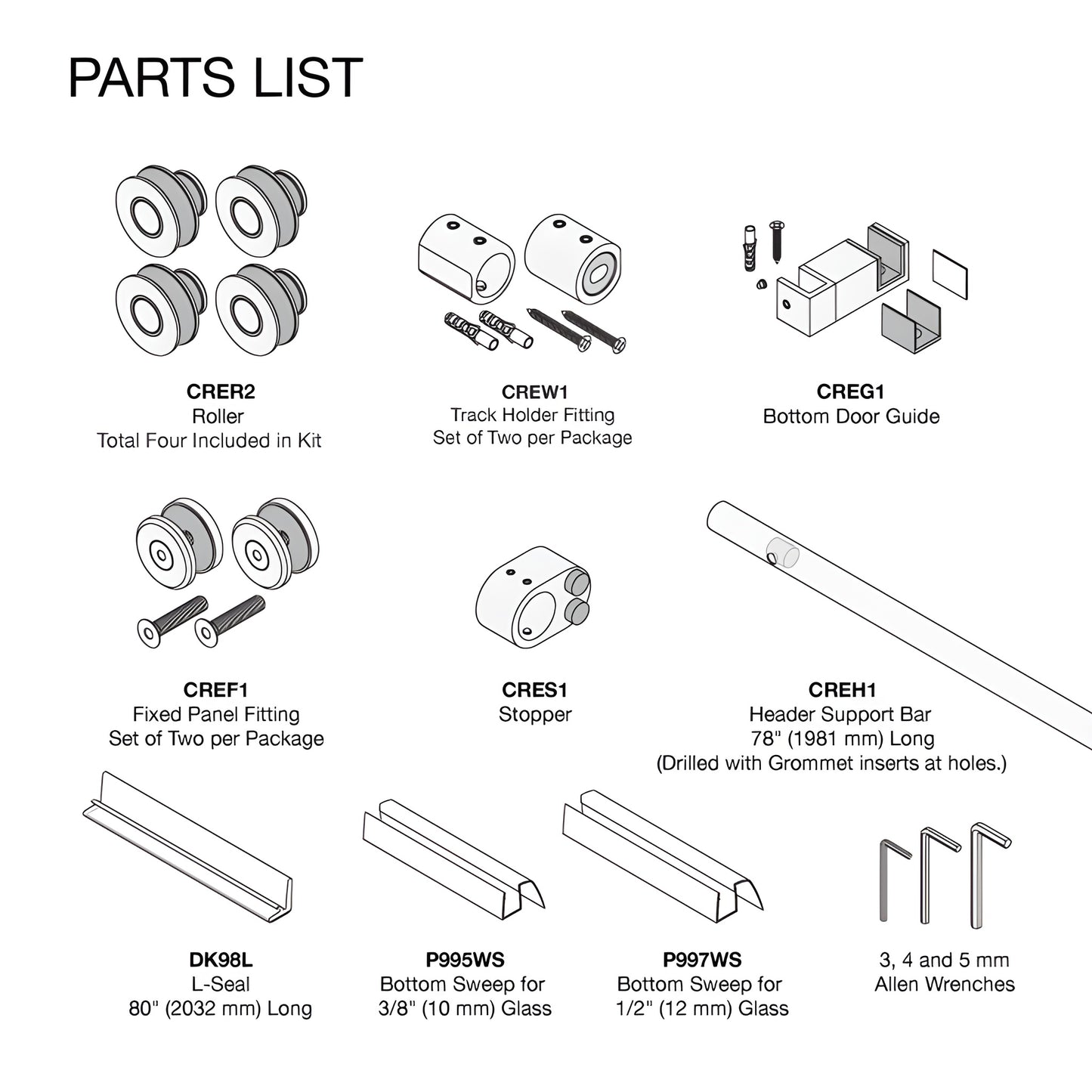 PARTS LIST

CRER2
Roller
Total Four Included in Kit

CREW1
Track Holder Fitting
Set of Two per Package

CREG1
Bottom Door Guide

CREF1
Fixed Panel Fitting
Set of Two per Package

CRES1
Stopper

CREH1
Header Support Bar
78" (1981 mm) Long
(Drilled with Grommet inserts at holes.)

DK98L
L-Seal
80" (2032 mm) Long

P995WS
Bottom Sweep for
3/8" (10 mm) Glass

P997WS
Bottom Sweep for
1/2" (12 mm) Glass

3, 4 and 5 mm
Allen Wrenches