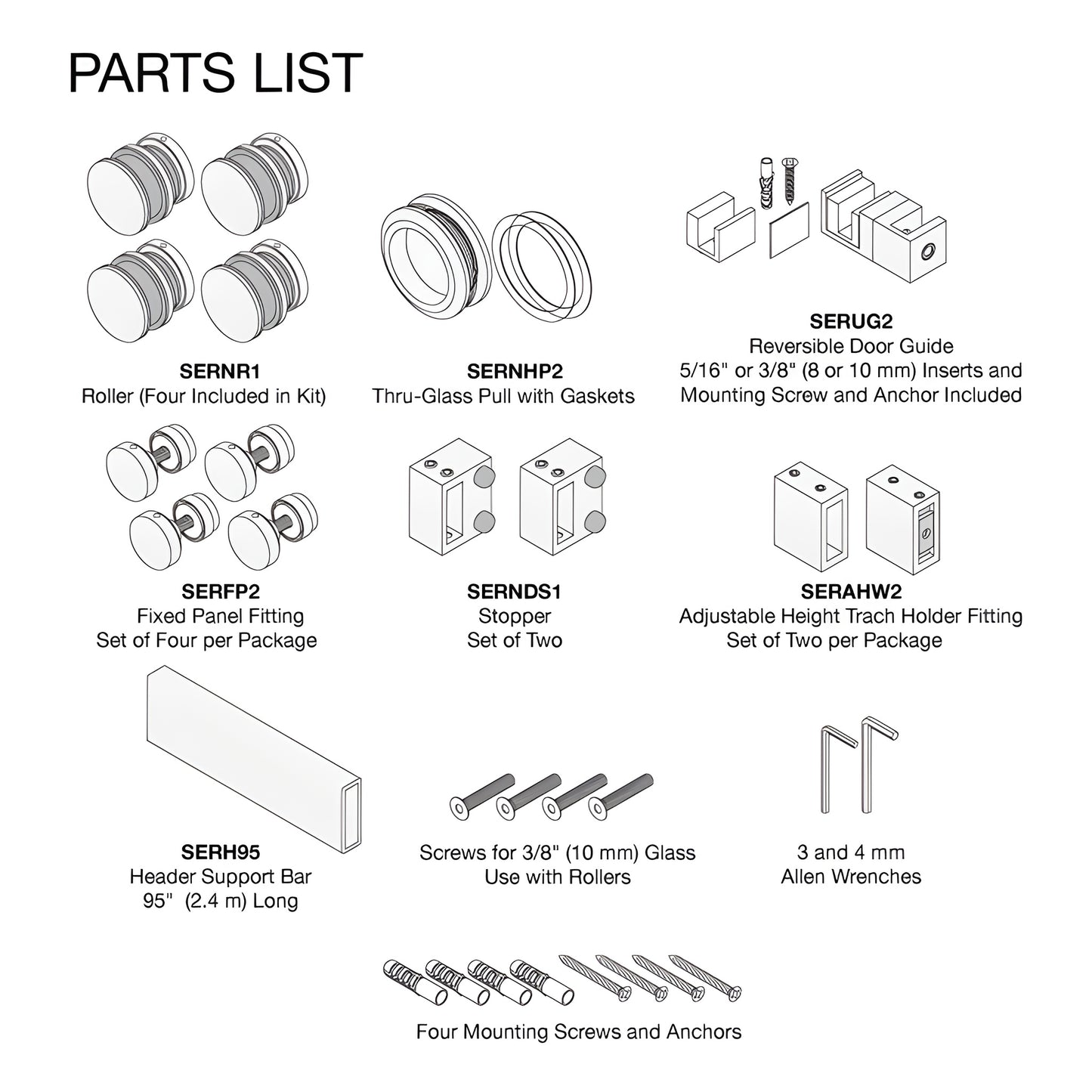 PARTS LIST

SERNR1
Roller (Four Included in Kit)

SERNHP2
Thru-Glass Pull with Gaskets

SERUG2
Reversible Door Guide
5/16" or 3/8" (8 or 10 mm) Inserts and Mounting Screw and Anchor Included

SERFP2
Fixed Panel Fitting
Set of Four per Package

SERNDS1
Stopper
Set of Two

SERAHW2
Adjustable Height Trach Holder Fitting
Set of Two per Package

SERH95
Header Support Bar
95" (2.4 m) Long

Screws for 3/8" (10 mm) Glass
Use with Rollers

3 and 4 mm
Allen Wrenches

Four Mounting Screws and Anchors