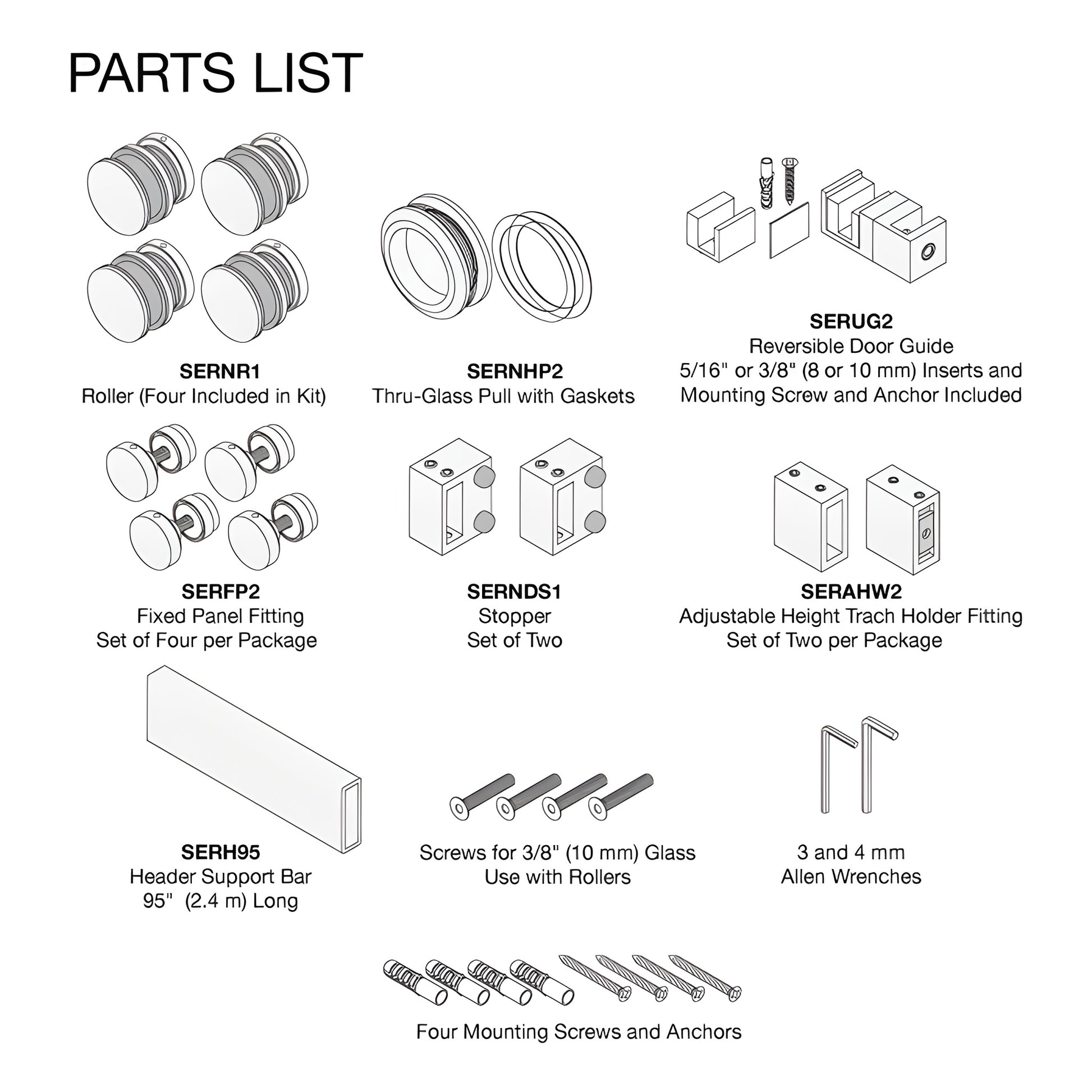 PARTS LIST

SERNR1
Roller (Four Included in Kit)

SERNHP2
Thru-Glass Pull with Gaskets

SERUG2
Reversible Door Guide
5/16" or 3/8" (8 or 10 mm) Inserts and
Mounting Screw and Anchor Included

SERFP2
Fixed Panel Fitting
Set of Four per Package

SERNDS1
Stopper
Set of Two

SERAHW2
Adjustable Height Trach Holder Fitting
Set of Two per Package

SERH95
Header Support Bar
95" (2.4 m) Long

Screws for 3/8" (10 mm) Glass
Use with Rollers

3 and 4 mm
Allen Wrenches

Four Mounting Screws and Anchors