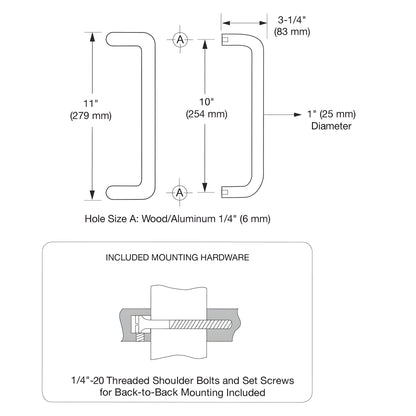 3-1/4"
(83 mm)

A

11"
(279 mm)

10"
(254 mm)

1" (25 mm)
Diameter

A

Hole Size A: Wood/Aluminum 1/4" (6 mm)

INCLUDED MOUNTING HARDWARE

1/4"-20 Threaded Shoulder Bolts and Set Screws for Back-to-Back Mounting Included