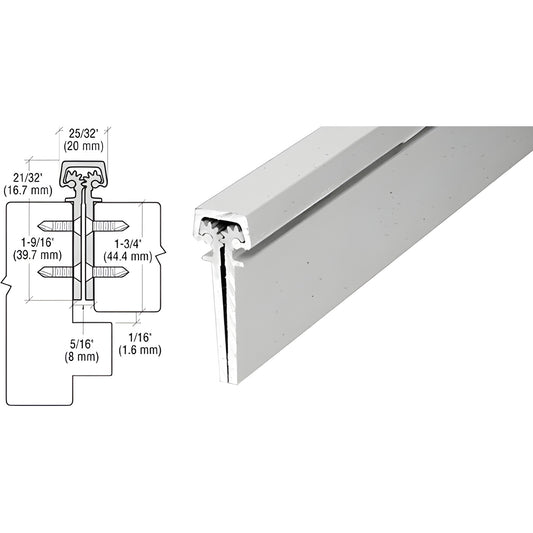 25/32'
(20 mm)

21/32'
(16.7 mm)

1-9/16'
(39.7 mm)

1-3/4'
(44.4 mm)

5/16'
(8 mm)

1/16'
(1.6 mm)