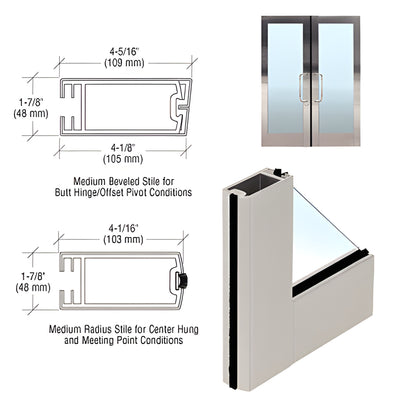 4-5/16"
(109 mm)

1-7/8"
(48 mm)

4-1/8"
(105 mm)

Medium Beveled Stile for Butt Hinge/Offset Pivot Conditions

4-1/16"
(103 mm)

1-7/8"
(48 mm)

Medium Radius Stile for Center Hung and Meeting Point Conditions