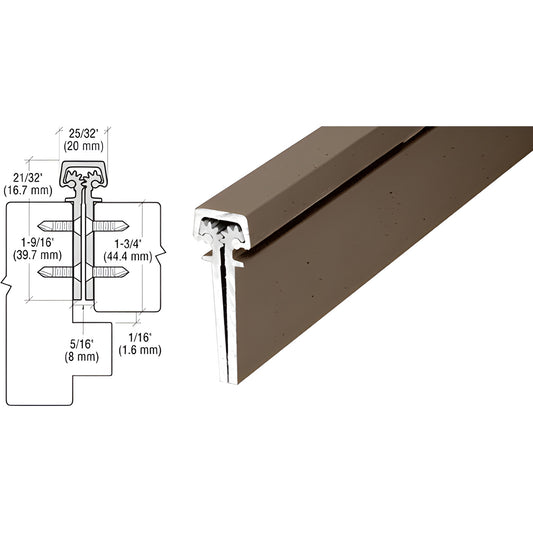 25/32'
(20 mm)

21/32'
(16.7 mm)

1-9/16'
(39.7 mm)

1-3/4'
(44.4 mm)

5/16'
(8 mm)

1/16'
(1.6 mm)