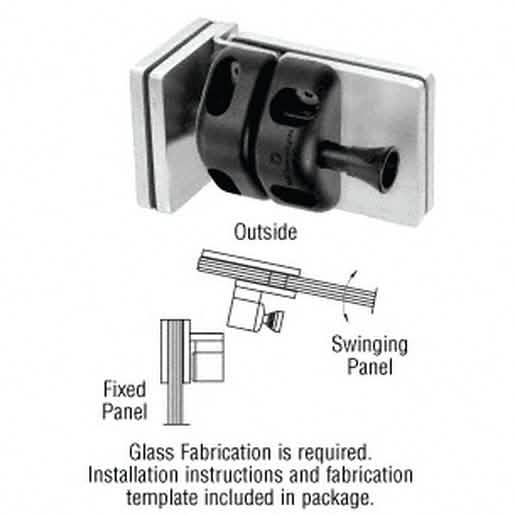 Outside

Swinging Panel

Fixed Panel

Glass Fabrication is required. Installation instructions and fabrication template included in package.