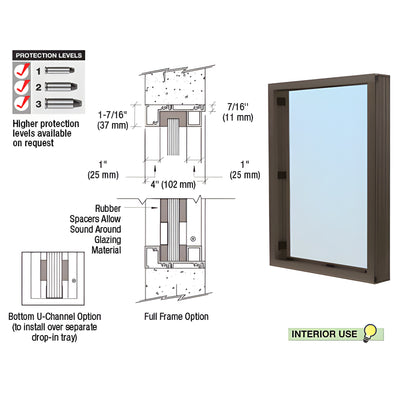 PROTECTION LEVELS
1
2
3
Higher protection levels available on request

1-7/16"
(37 mm)

7/16"
(11 mm)

1"
(25 mm)

1"
(25 mm)

4" (102 mm)

Rubber Spacers Allow Sound Around Glazing Material

Bottom U-Channel Option (to install over separate drop-in tray)

Full Frame Option

INTERIOR USE