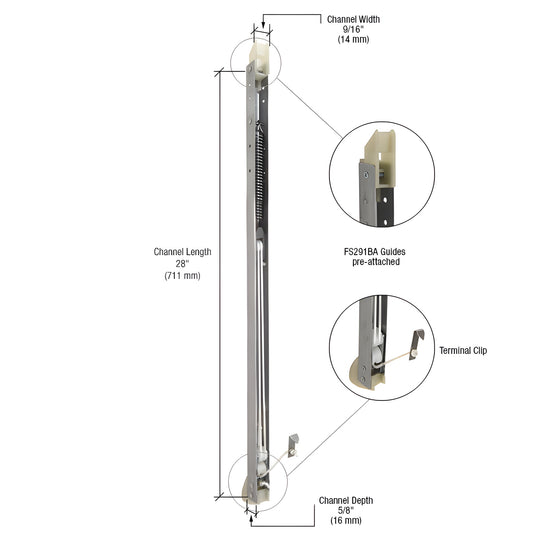 Channel Width
9/16"
(14 mm)

Channel Length
28"
(711 mm)

FS291BA Guides
pre-attached

Terminal Clip

Channel Depth
5/8"
(16 mm)