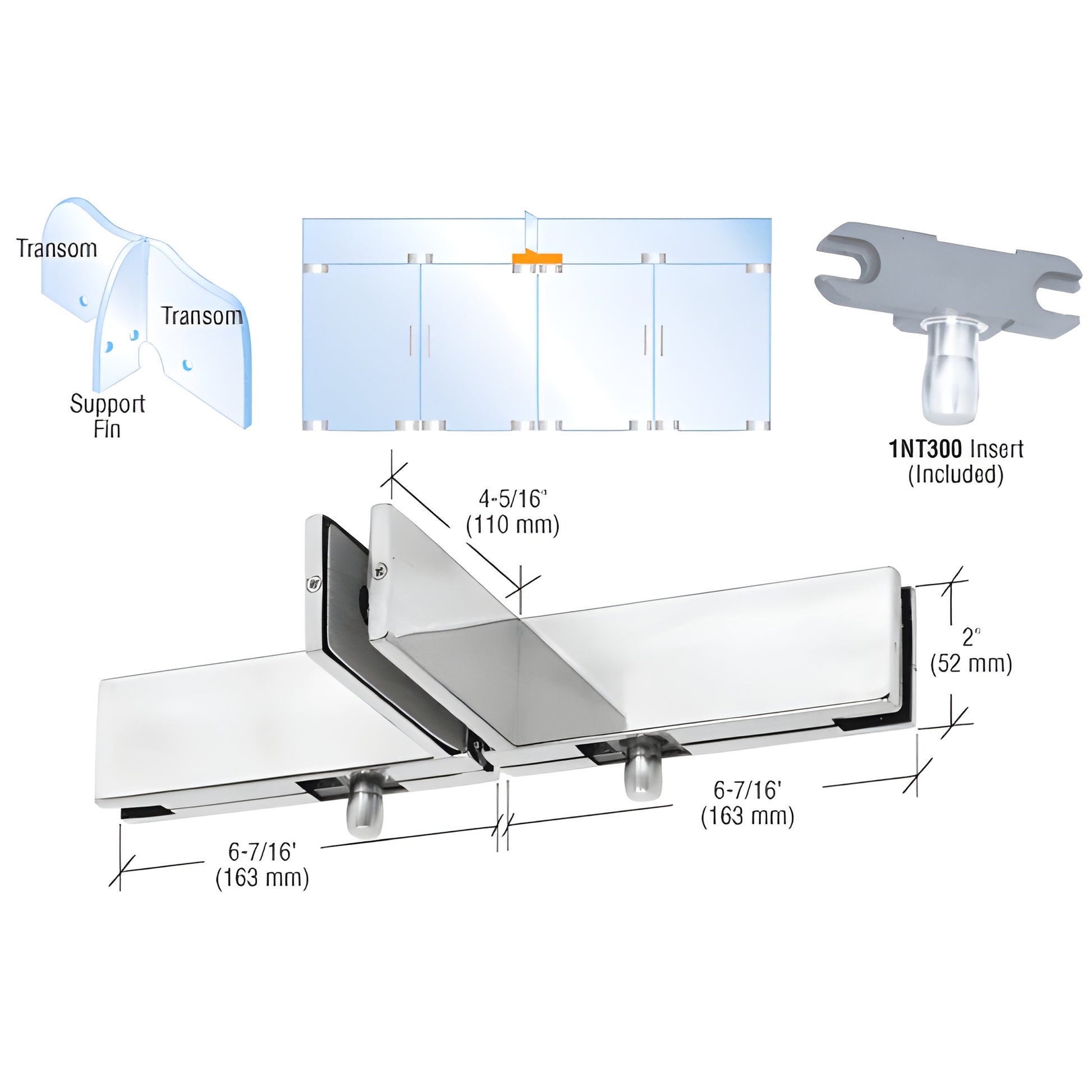 Transom

Transom

Support Fin

1NT300 Insert (Included)

4-5/16" (110 mm)

2" (52 mm)

6-7/16' (163 mm)

6-7/16' (163 mm)