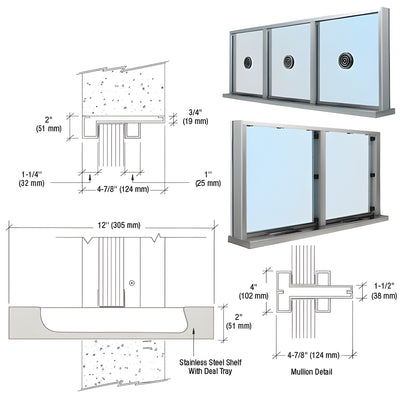 2"
(51 mm)

3/4"
(19 mm)

1-1/4"
(32 mm)

1"
(25 mm)

4-7/8" (124 mm)

12" (305 mm)

2"
(51 mm)

Stainless Steel Shelf
With Deal Tray

4"
(102 mm)

1-1/2"
(38 mm)

4-7/8" (124 mm)

Mullion Detail