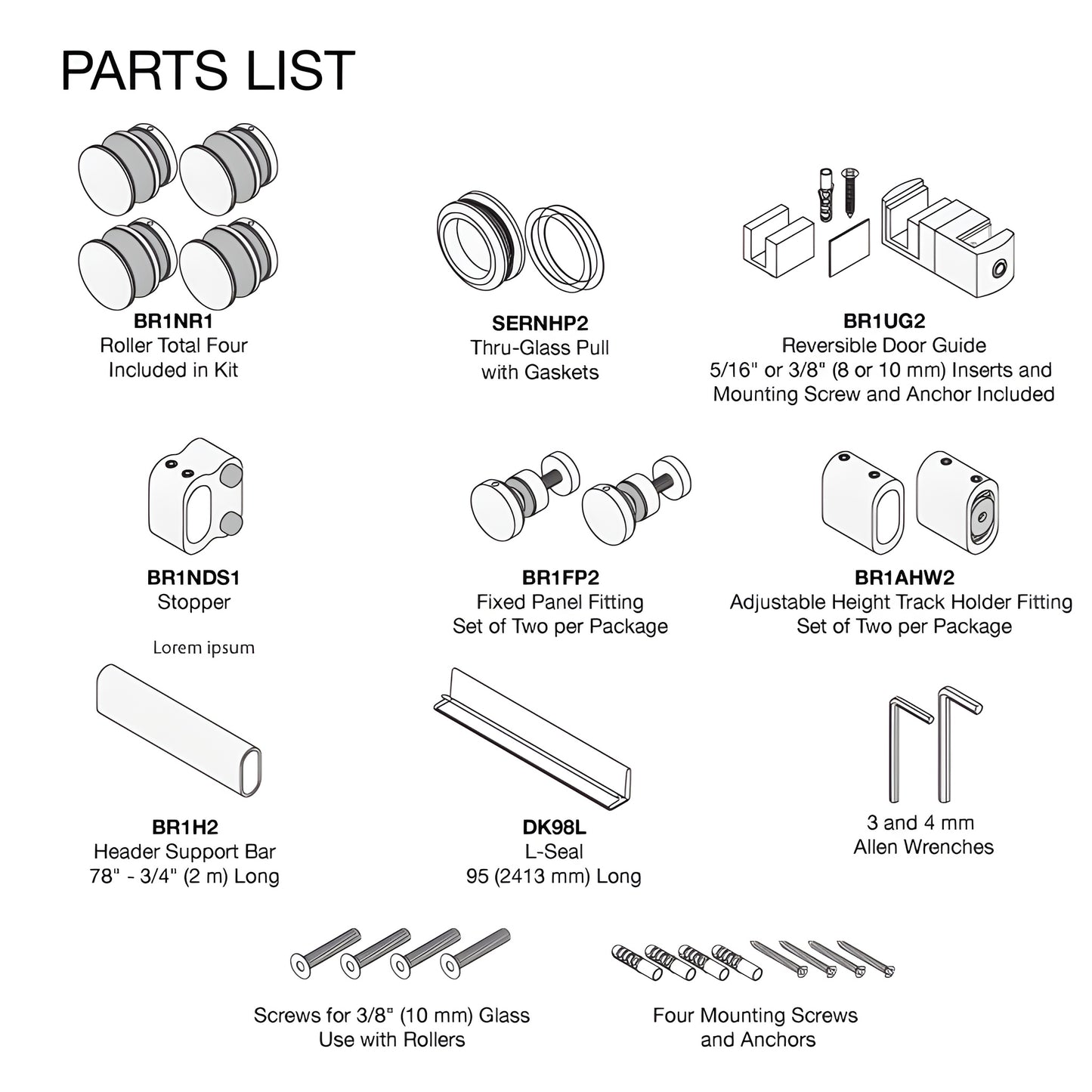 PARTS LIST

BR1NR1
Roller Total Four Included in Kit

SERNHP2
Thru-Glass Pull with Gaskets

BR1UG2
Reversible Door Guide
5/16" or 3/8" (8 or 10 mm) Inserts and Mounting Screw and Anchor Included

BR1NDS1
Stopper

BR1FP2
Fixed Panel Fitting
Set of Two per Package

BR1AHW2
Adjustable Height Track Holder Fitting
Set of Two per Package

Lorem ipsum

BR1H2
Header Support Bar
78" - 3/4" (2 m) Long

DK98L
L-Seal
95 (2413 mm) Long

3 and 4 mm
Allen Wrenches

Screws for 3/8" (10 mm) Glass
Use with Rollers

Four Mounting Screws
and Anchors